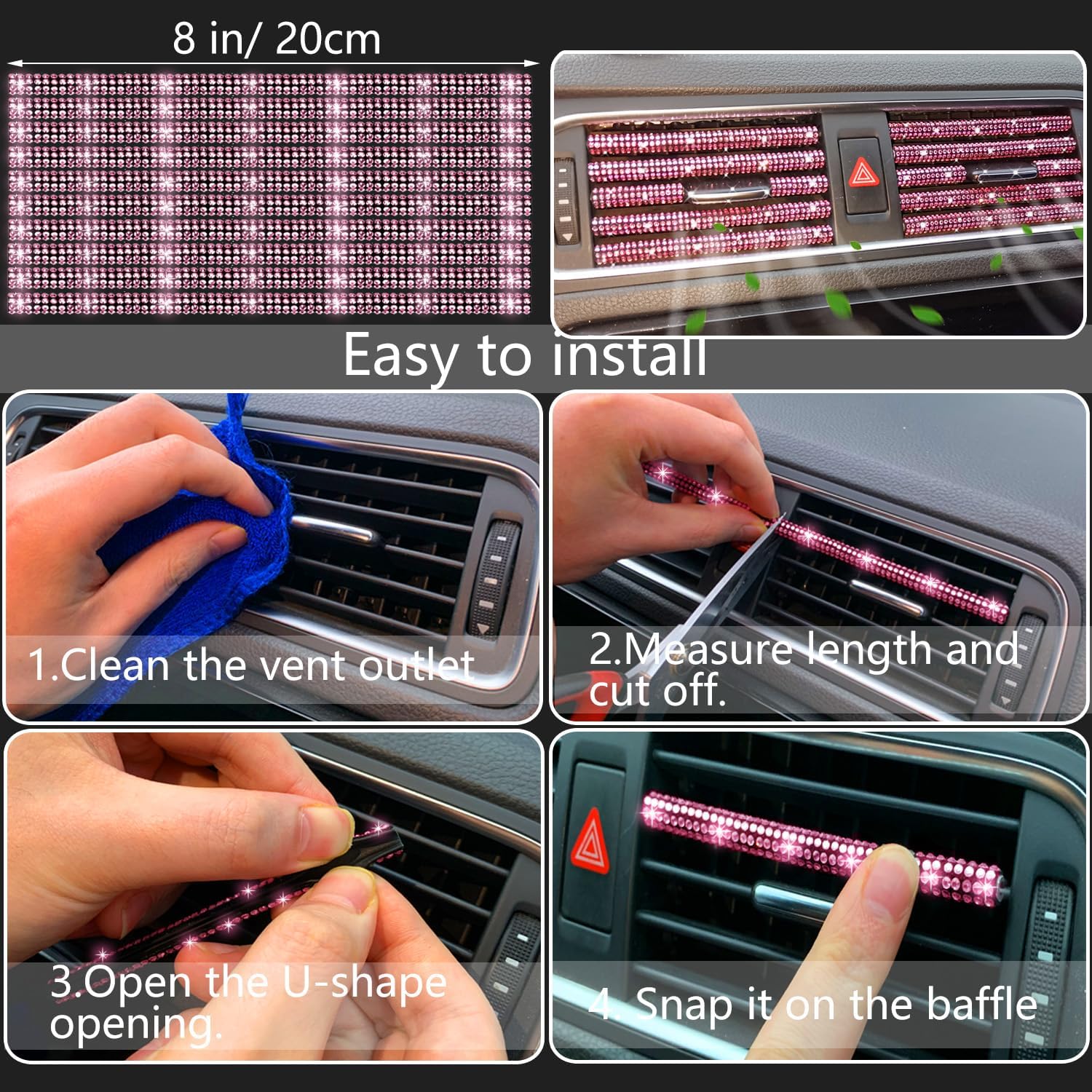 8 in/ 20cm

Easy to install

1.Clean the vent outlet

2.Measure length and cut off.

3.Open the U-shape opening.

4. Snap it on the baffle