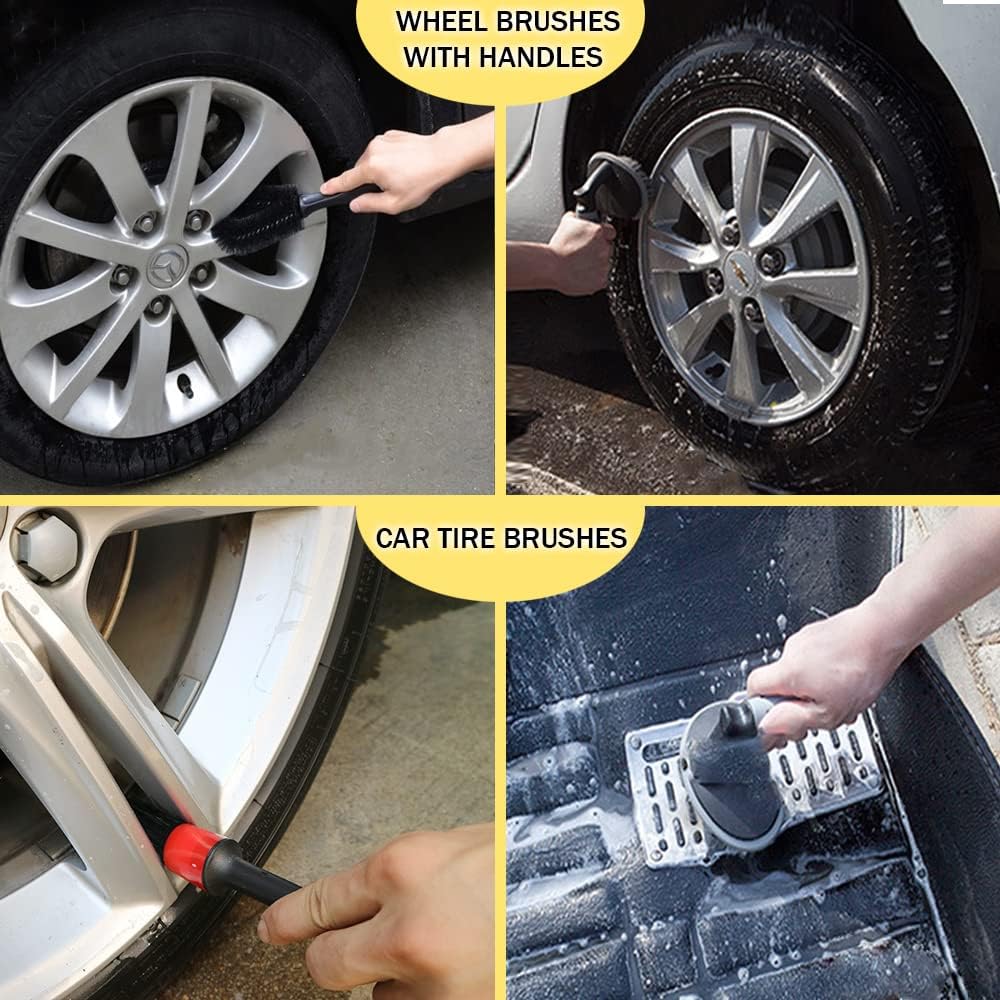 WHEEL BRUSHES WITH HANDLES

CAR TIRE BRUSHES