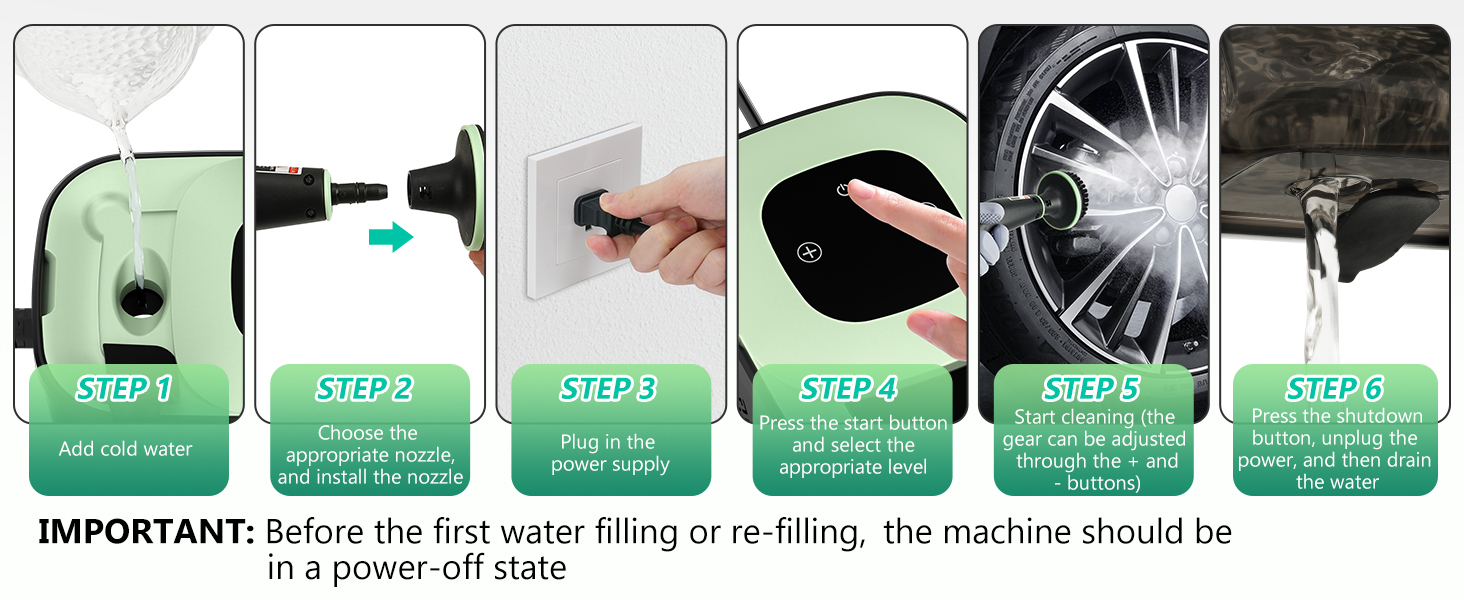 STEP 1
Add cold water

STEP 2
Choose the appropriate nozzle, and install the nozzle

STEP 3
Plug in the power supply

STEP 4
Press the start button and select the appropriate level

STEP 5
Start cleaning (the gear can be adjusted through the + and - buttons)

STEP 6
Press the shutdown button, unplug the power, and then drain the water

IMPORTANT: Before the first water filling or re-filling, the machine should be in a power-off state