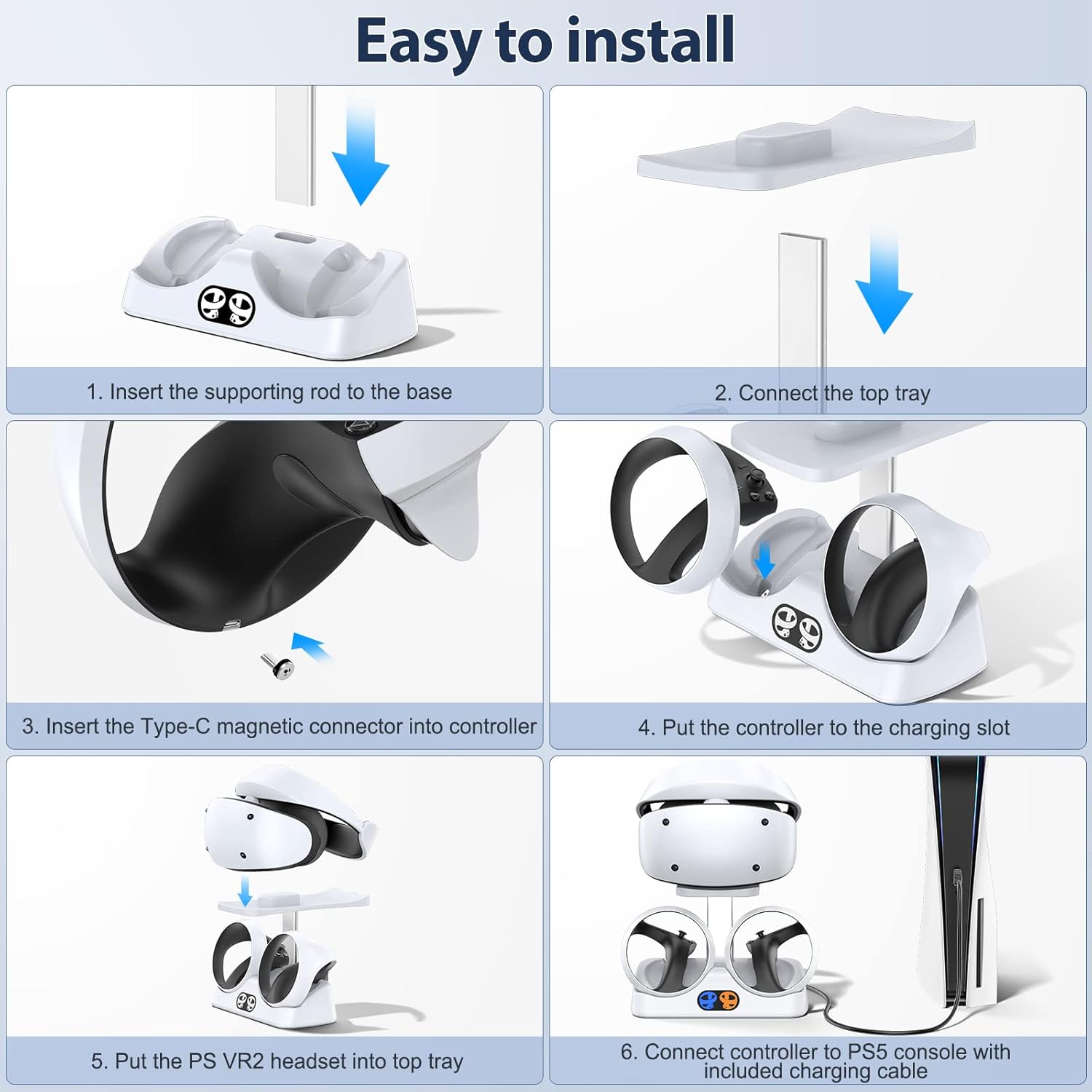 Easy to install

1. Insert the supporting rod to the base

2. Connect the top tray

3. Insert the Type-C magnetic connector into controller

4. Put the controller to the charging slot

5. Put the PS VR2 headset into top tray

6. Connect controller to PS5 console with included charging cable