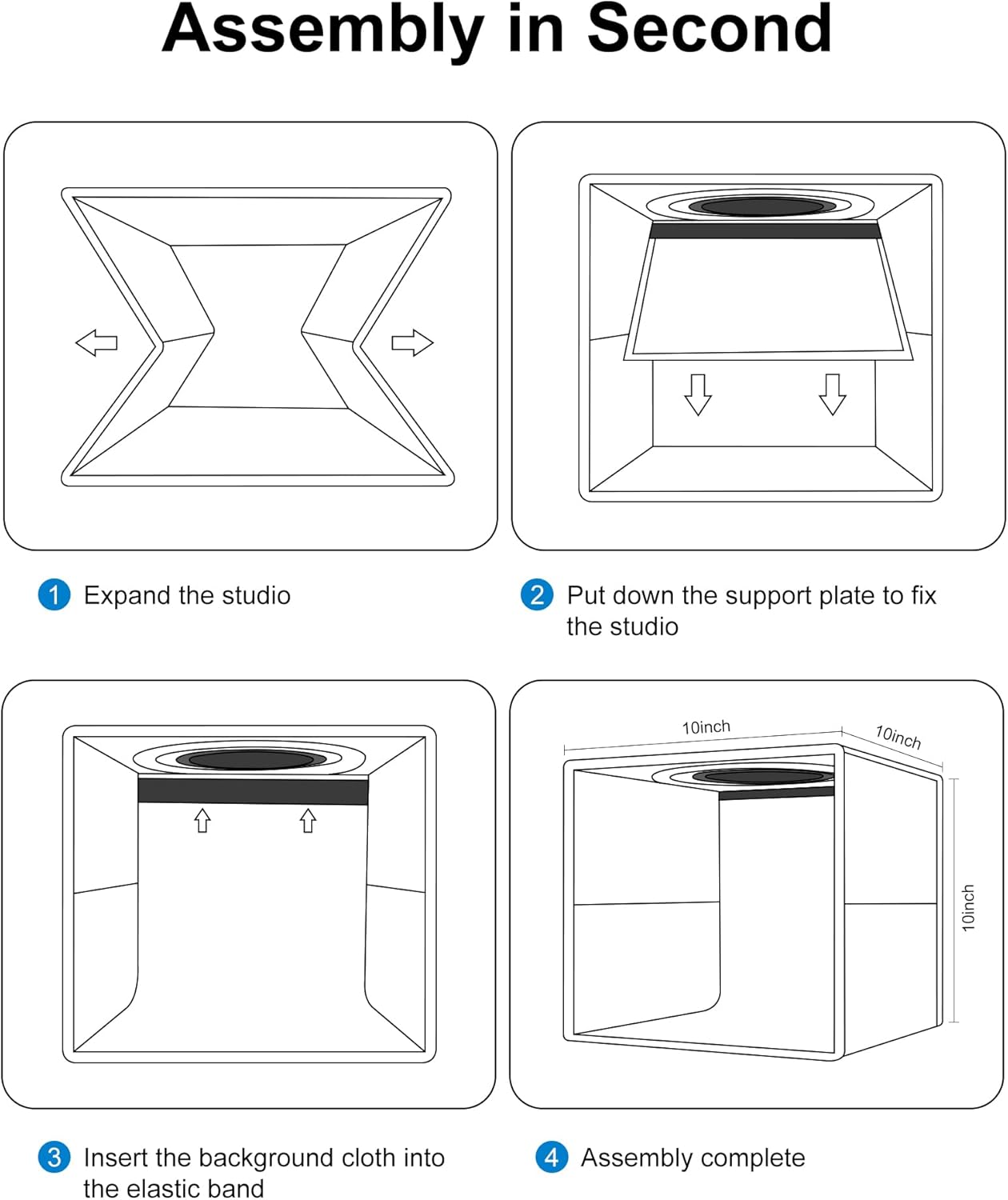 Assembly in Second

1 Expand the studio

2 Put down the support plate to fix the studio

10inch

10inch

10inch

3 Insert the background cloth into the elastic band

4 Assembly complete