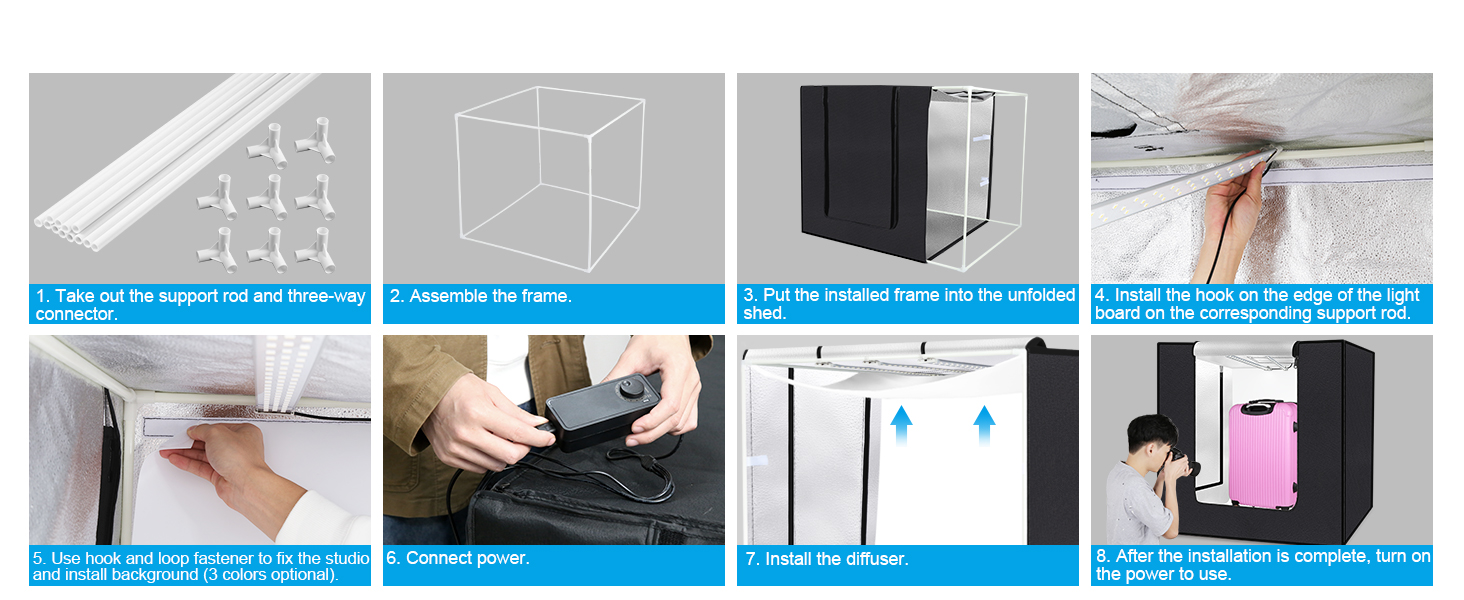 1. Take out the support rod and three-way connector.

2. Assemble the frame.

3. Put the installed frame into the unfolded shed.

4. Install the hook on the edge of the light board on the corresponding support rod.

5. Use hook and loop fastener to fix the studio and install background (3 colors optional).

6. Connect power.

7. Install the diffuser.

8. After the installation is complete, turn on the power to use.