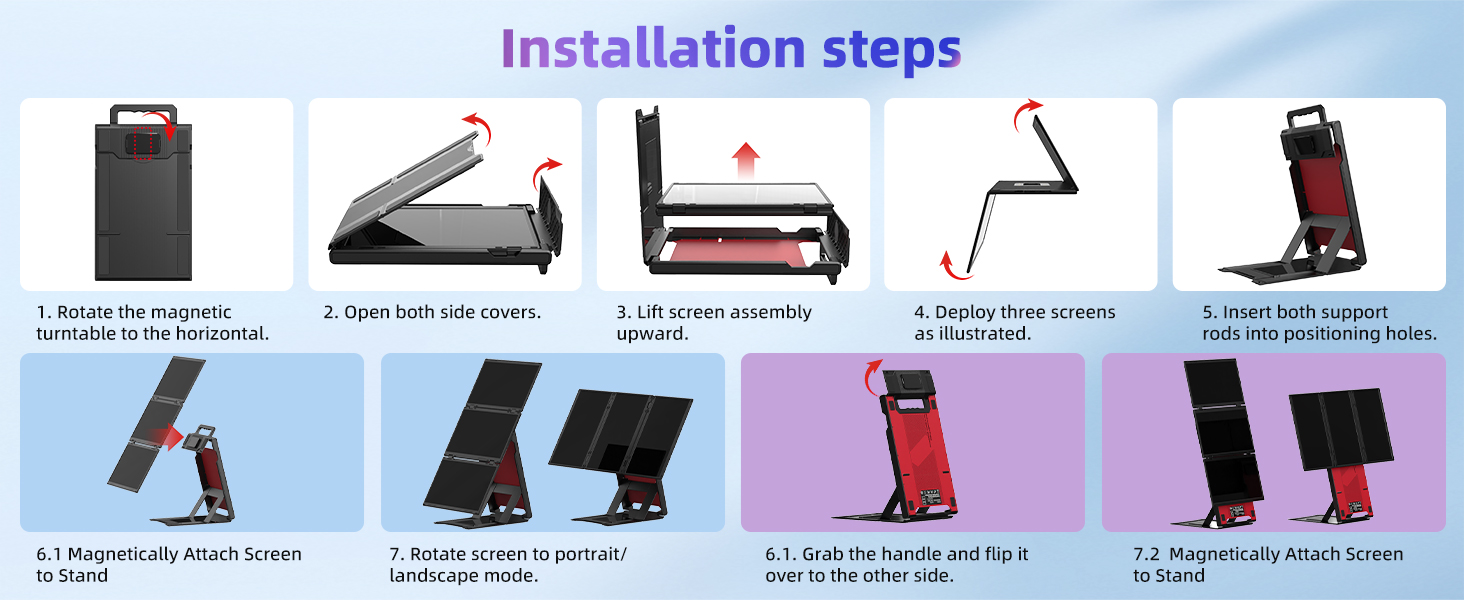 Installation steps

1. Rotate the magnetic turntable to the horizontal.

2. Open both side covers.

3. Lift screen assembly upward.

4. Deploy three screens as illustrated.

5. Insert both support rods into positioning holes.

6.1 Magnetically Attach Screen to Stand

7. Rotate screen to portrait/ landscape mode.

6.1. Grab the handle and flip it over to the other side.

7.2 Magnetically Attach Screen to Stand