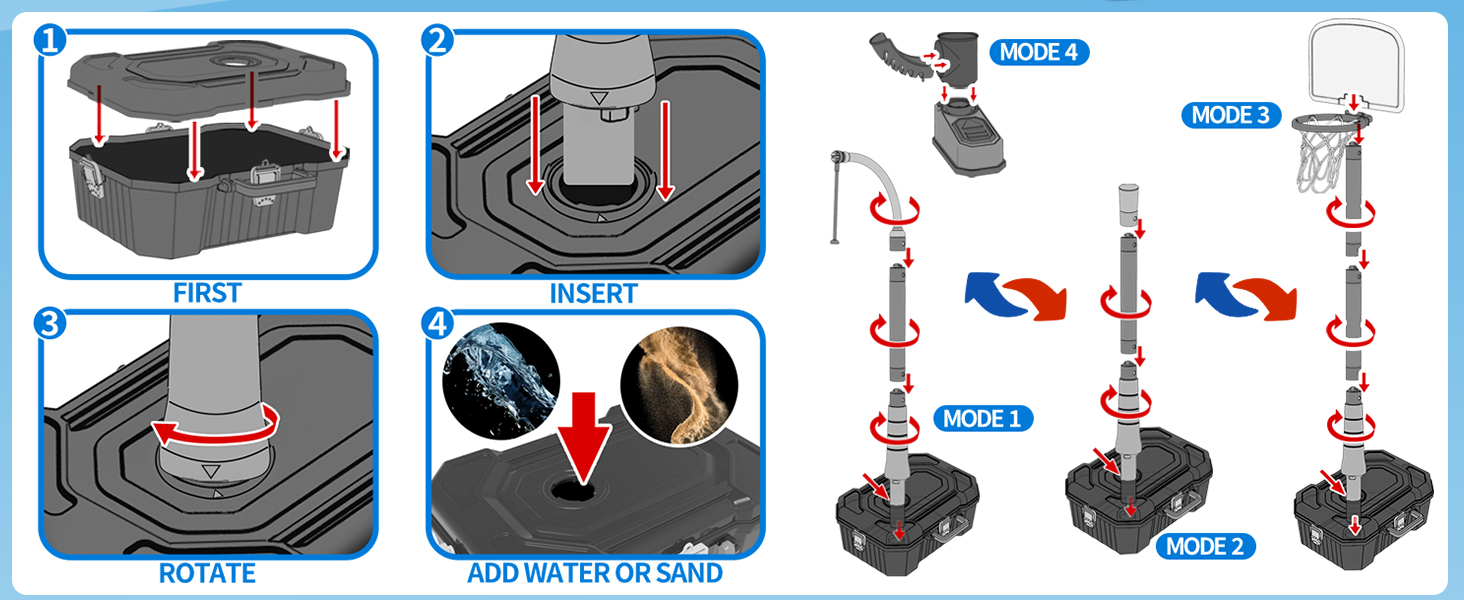 1
FIRST
2
INSERT
3
ROTATE
4
ADD WATER OR SAND
MODE 4
MODE 3
MODE 1
MODE 2