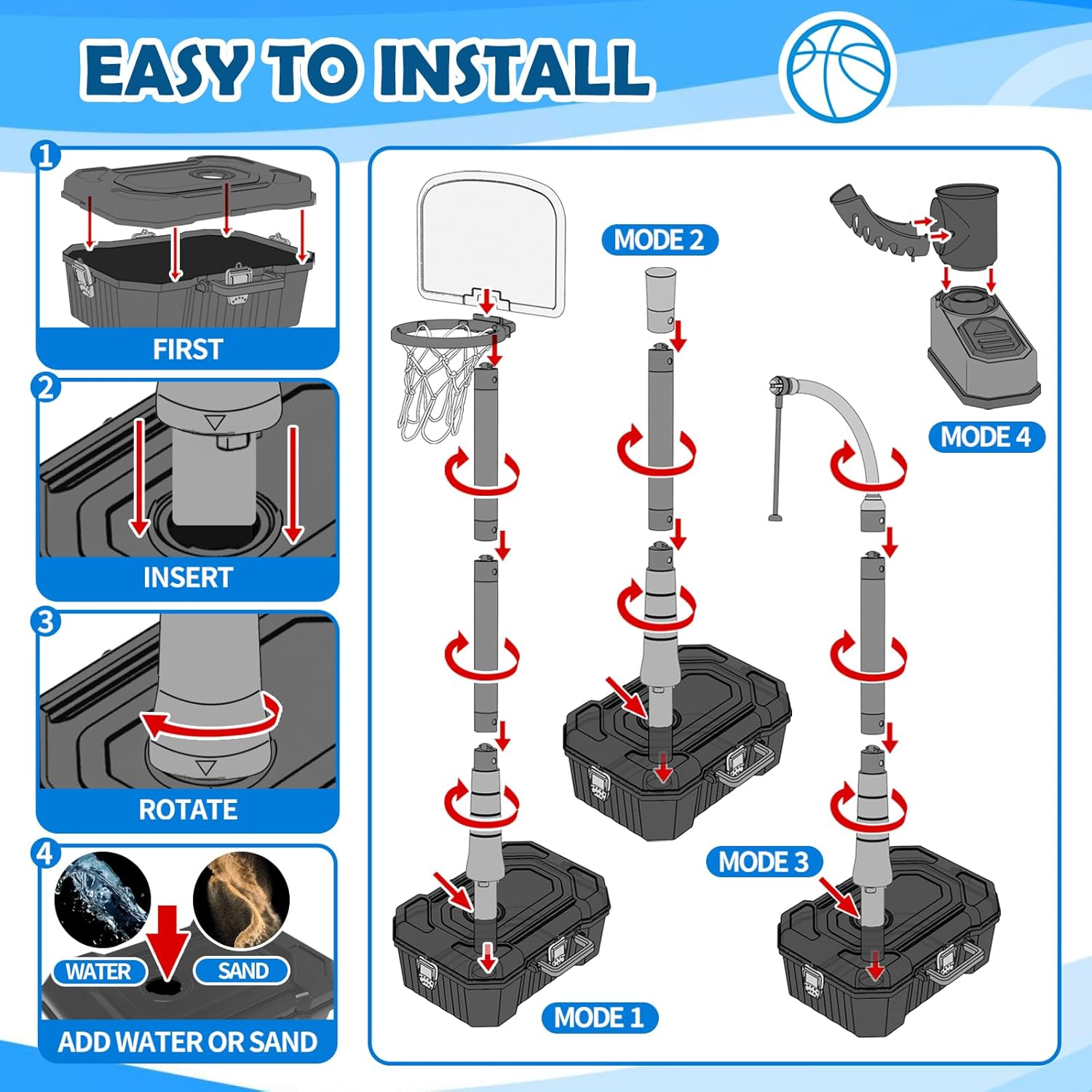 EASY TO INSTALL

1
FIRST

2
INSERT

3
ROTATE

4
WATER
SAND
ADD WATER OR SAND

MODE 2

MODE 4

MODE 3

MODE 1